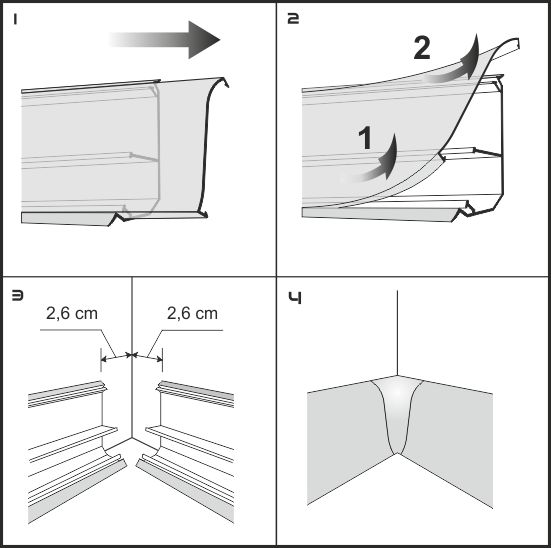 1

2

2

1

3

2,6 cm

2,6 cm

4